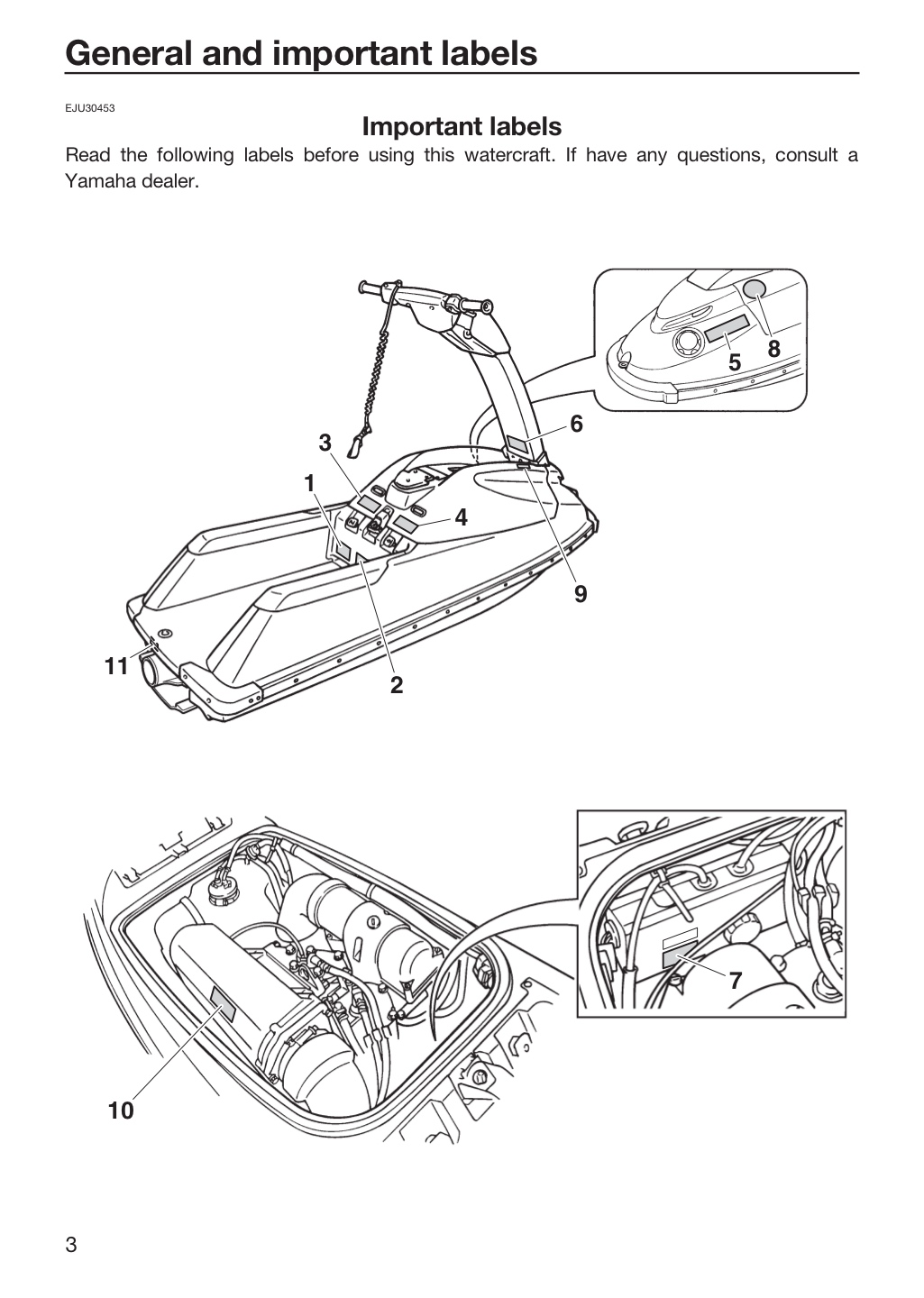 General and important labels

EJU30453

Important labels

Read the following labels before using this watercraft. If have any questions, consult a Yamaha dealer.

5
8
6
3
1
4
9
11
2

7
10

3