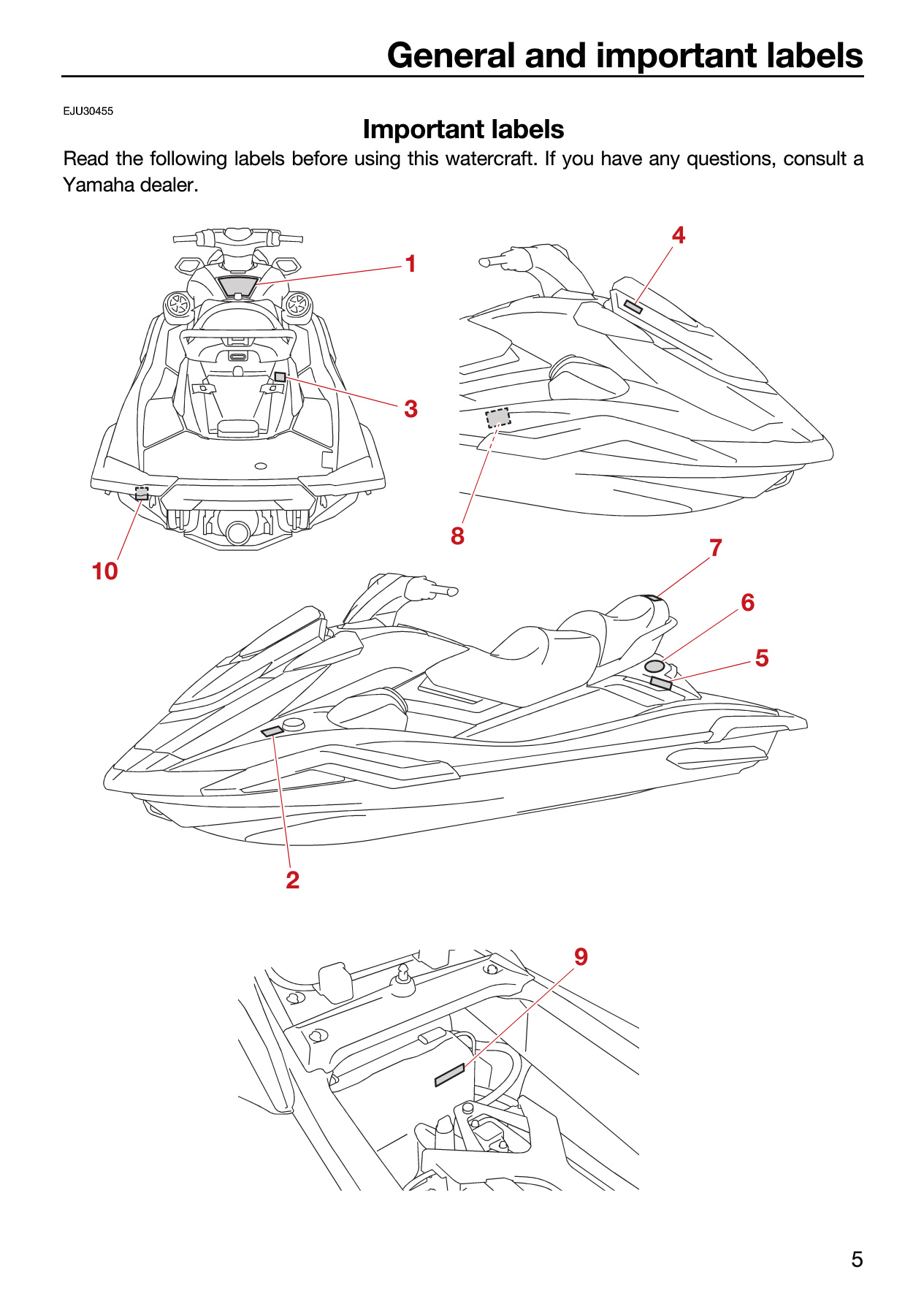 General and important labels

EJU30455

Important labels

Read the following labels before using this watercraft. If you have any questions, consult a Yamaha dealer.

1

3

10

4

8

7

6

5

2

9

5